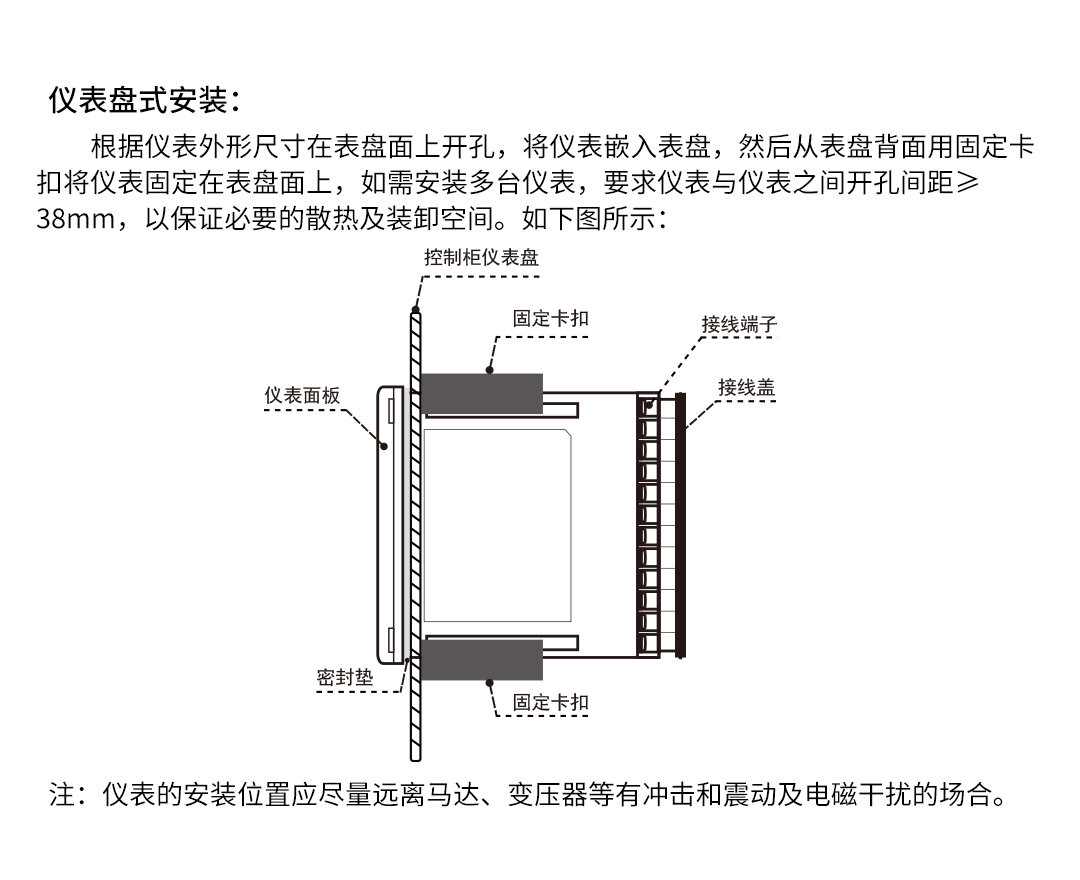 仪表盘式安装：

根据仪表外形尺寸在表盘面上开孔，将仪表嵌入表盘，然后从表盘背面用固定卡扣将仪表固定在表盘面上，如需安装多台仪表，要求仪表与仪表之间开孔间距≥38mm，以保证必要的散热及装卸空间。如下图所示：

控制柜仪表盘
固定卡扣
接线端子
接线盖
仪表面板
密封垫
固定卡扣

注：仪表的安装位置应尽量远离马达、变压器等有冲击和震动及电磁干扰的场合。